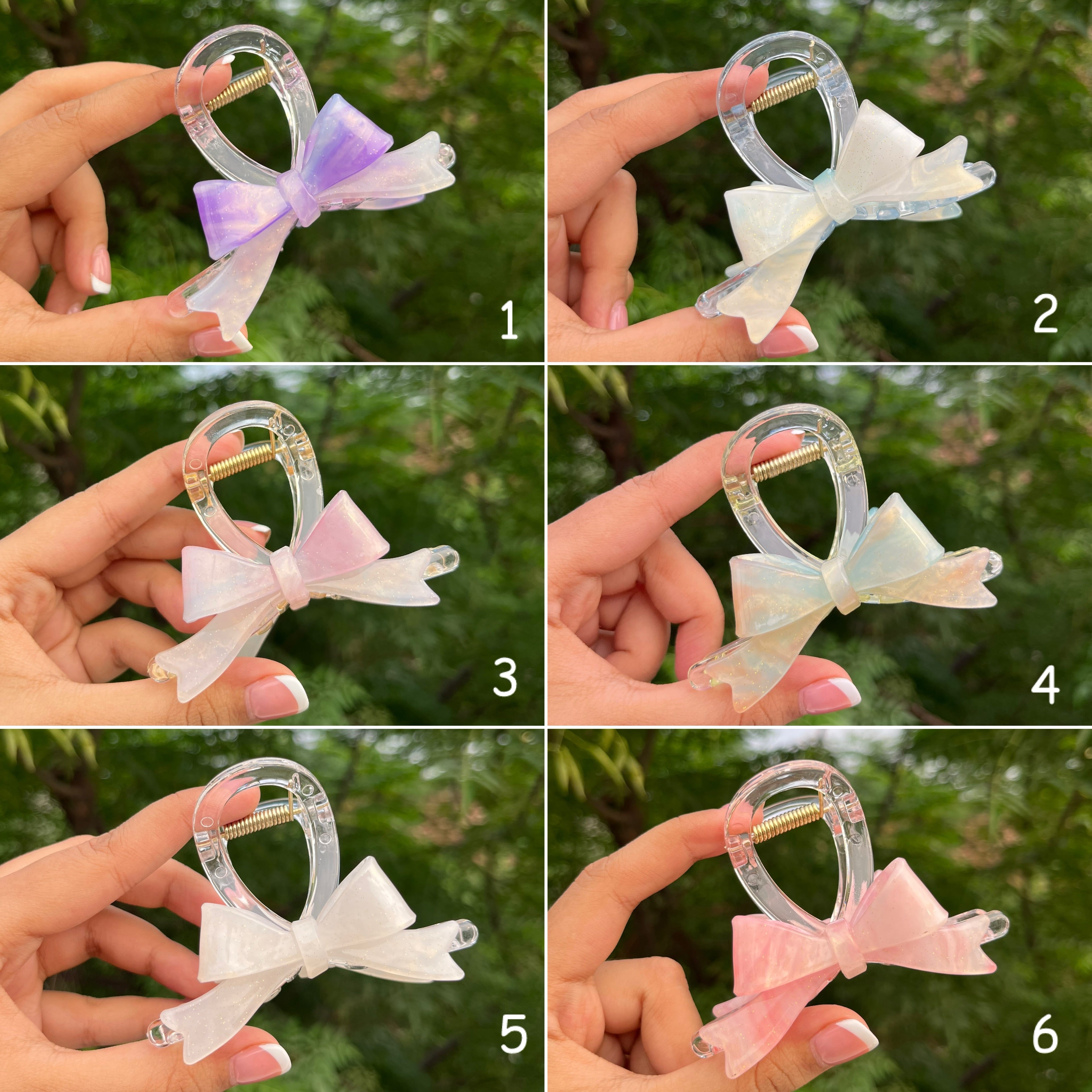 1

2

3

4

5

6